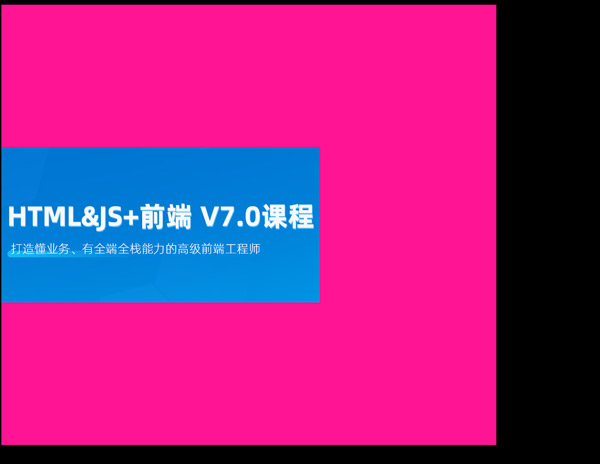 HTML&JS+前端 V7.0课程

打造懂业务、有全端全栈能力的高级前端工程师